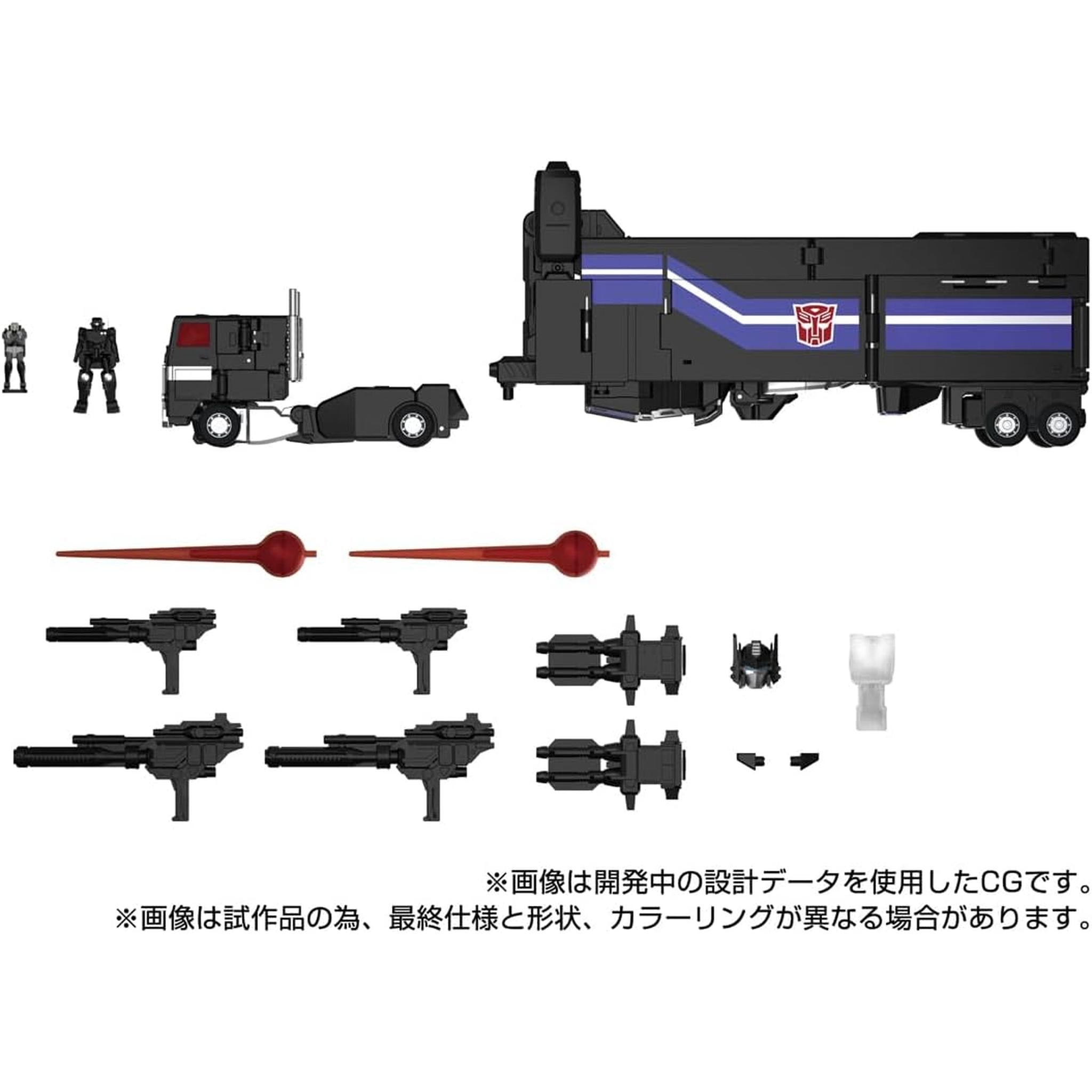 ※画像は開発中の設計データを使用したCGです。
※画像は試作品の為、最終仕様と形状、カラーリングが異なる場合があります。