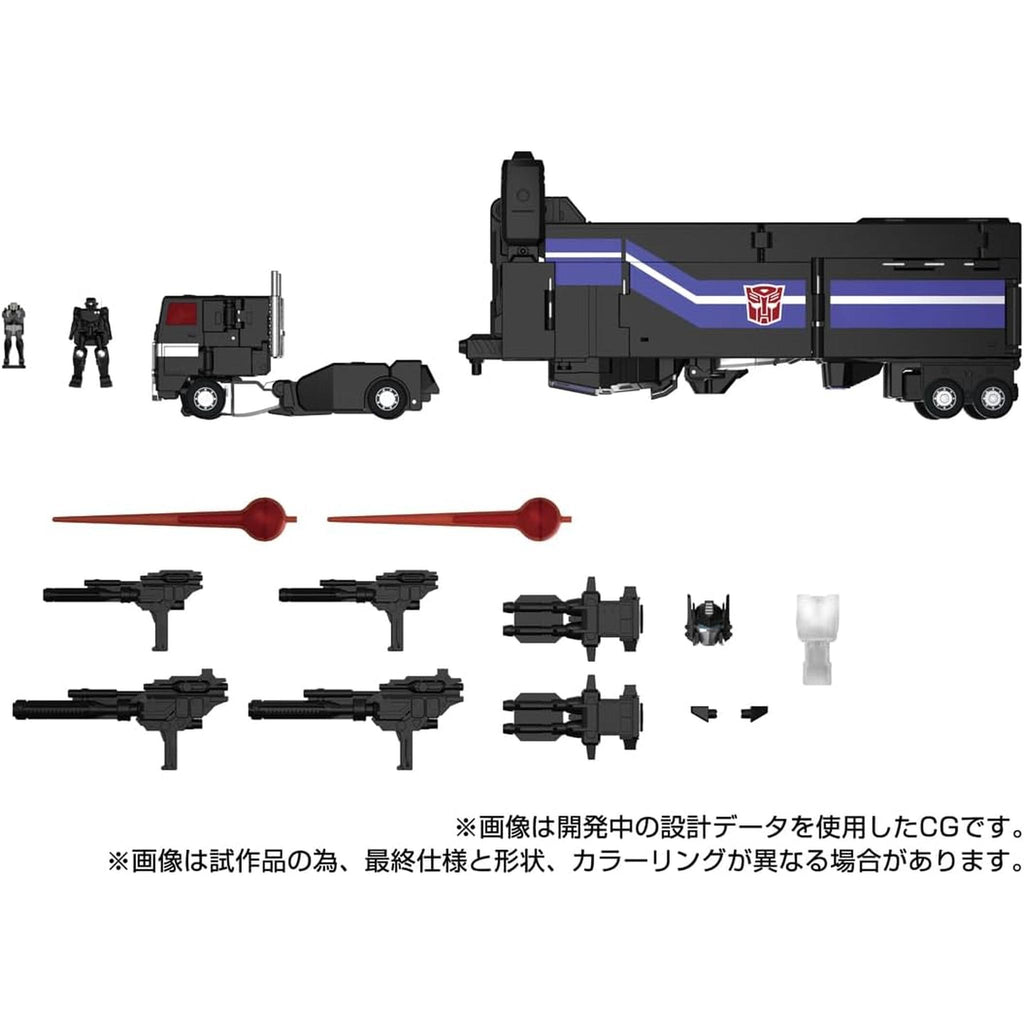 ※画像は開発中の設計データを使用したCGです。
※画像は試作品の為、最終仕様と形状、カラーリングが異なる場合があります。